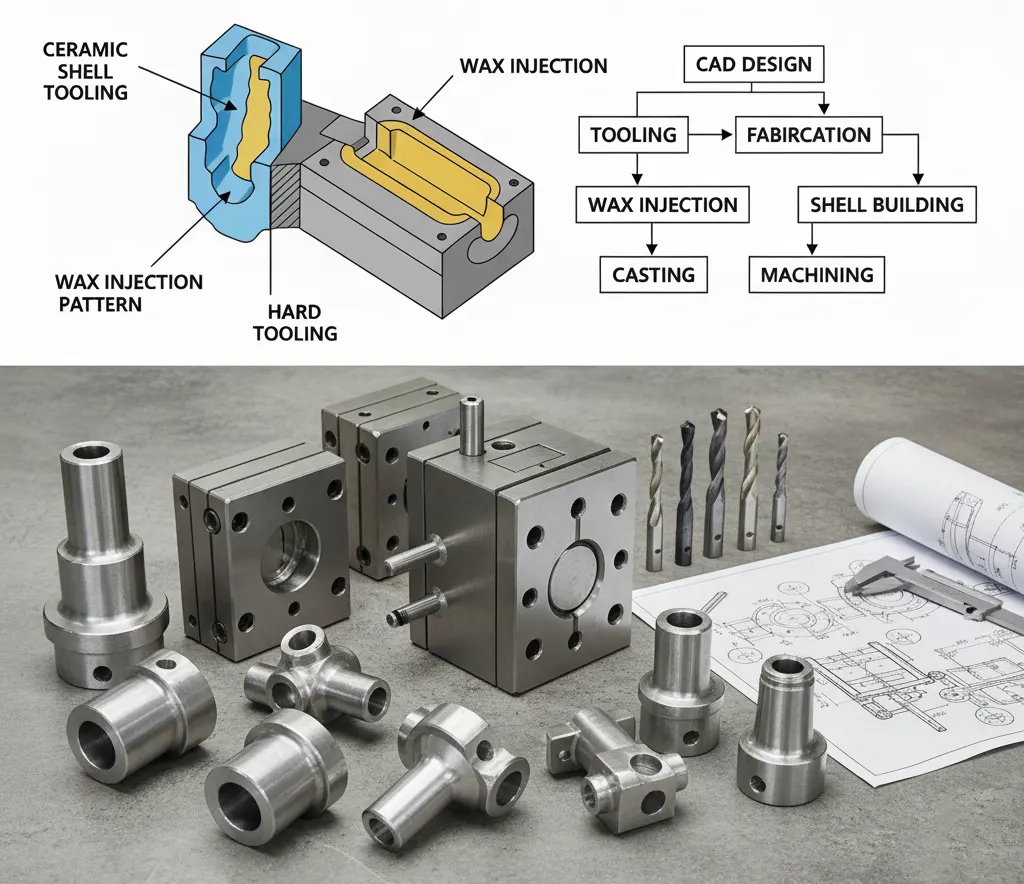 CERAMIC SHELL TOOLING

WAX INJECTION

WAX INJECTION PATTERN

HARD TOOLING

CAD DESIGN

TOOLING

FABIRCATION

WAX INJECTION

SHELL BUILDING

CASTING

MACHINING